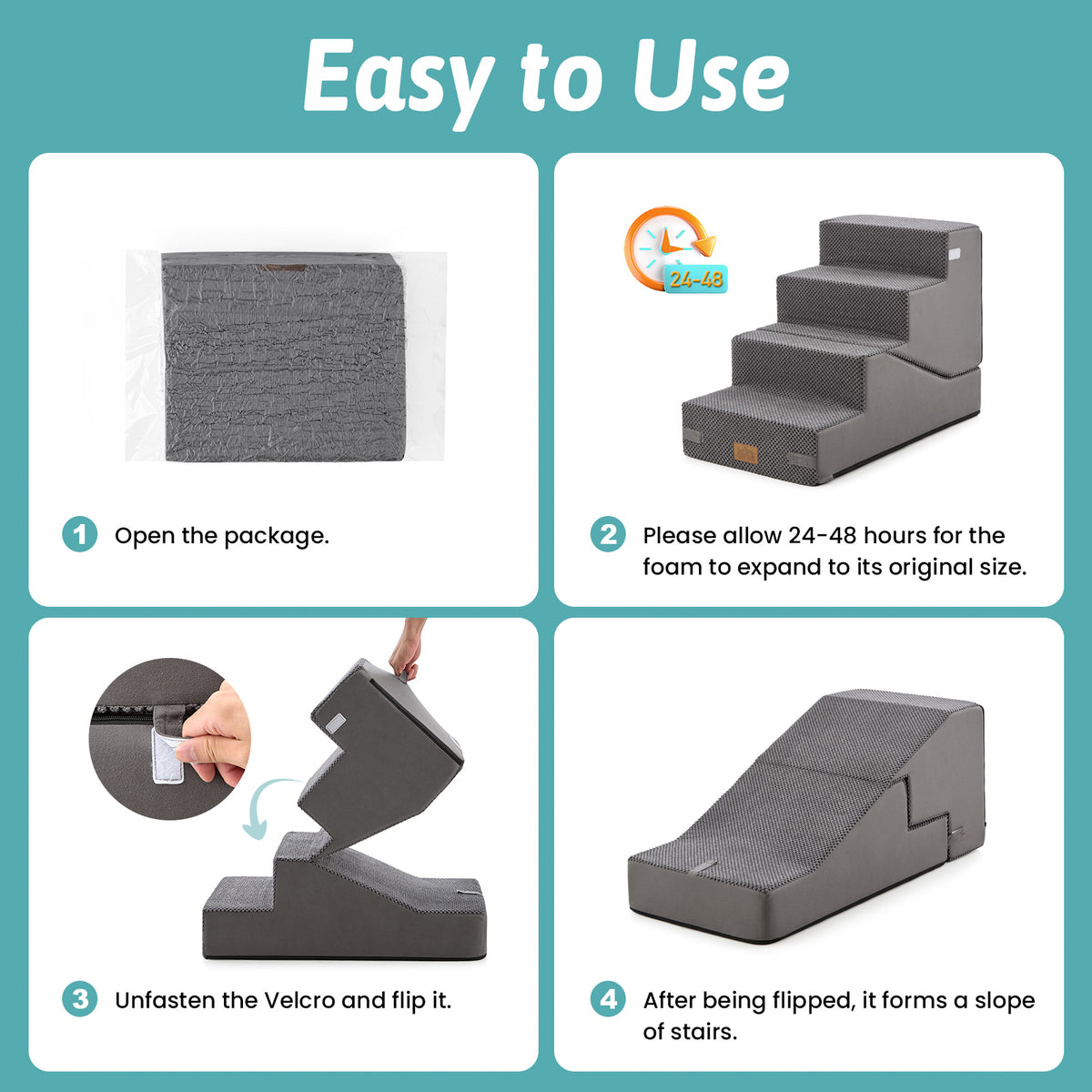 Easy to Use

1 Open the package.

24-48

2 Please allow 24-48 hours for the foam to expand to its original size.

3 Unfasten the Velcro and flip it.

4 After being flipped, it forms a slope of stairs.