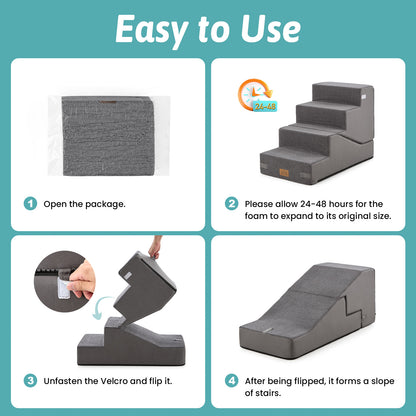 Easy to Use

1 Open the package.

24-48

2 Please allow 24-48 hours for the foam to expand to its original size.

3 Unfasten the Velcro and flip it.

4 After being flipped, it forms a slope of stairs.