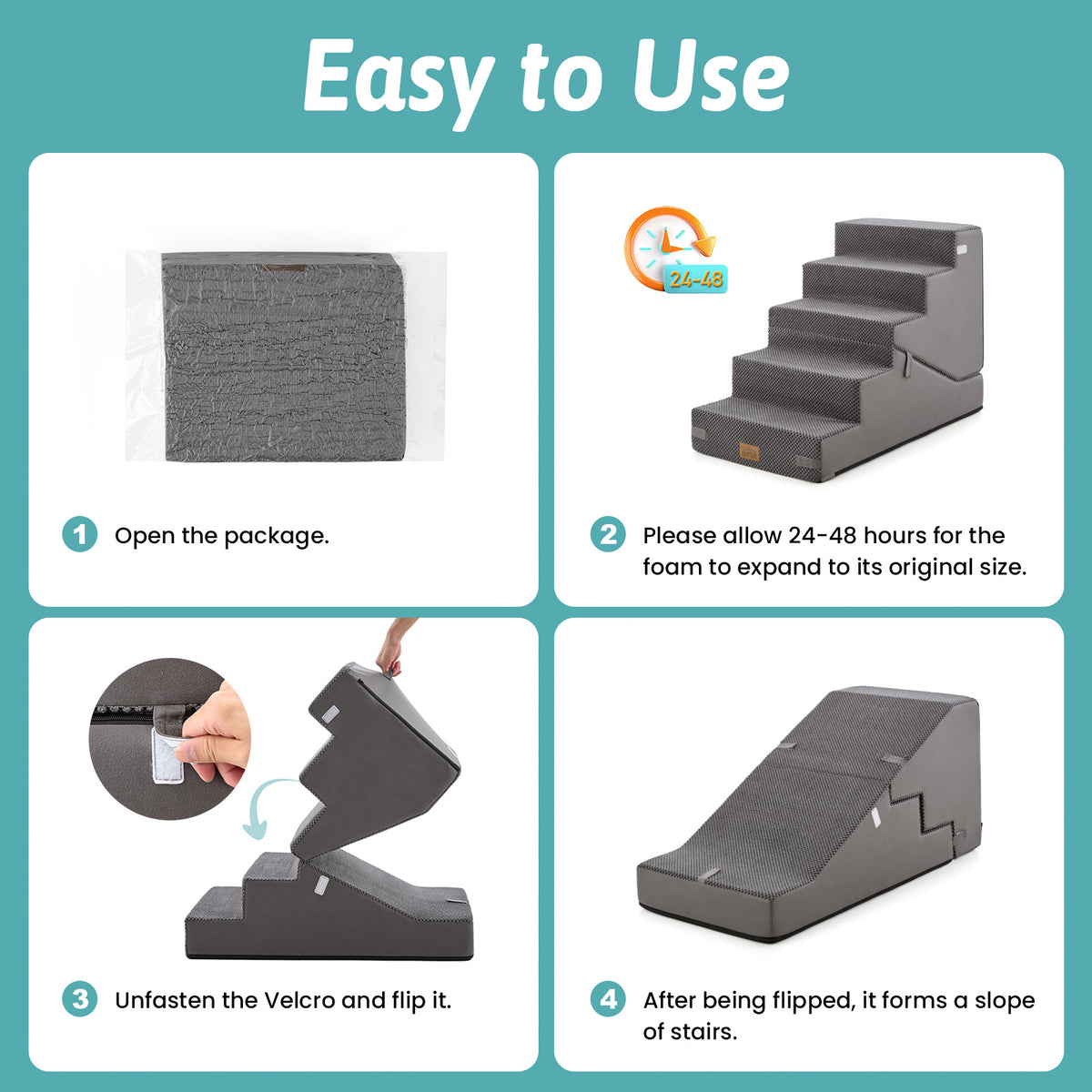 Easy to Use

24-48

1 Open the package.

2 Please allow 24-48 hours for the foam to expand to its original size.

3 Unfasten the Velcro and flip it.

4 After being flipped, it forms a slope of stairs.