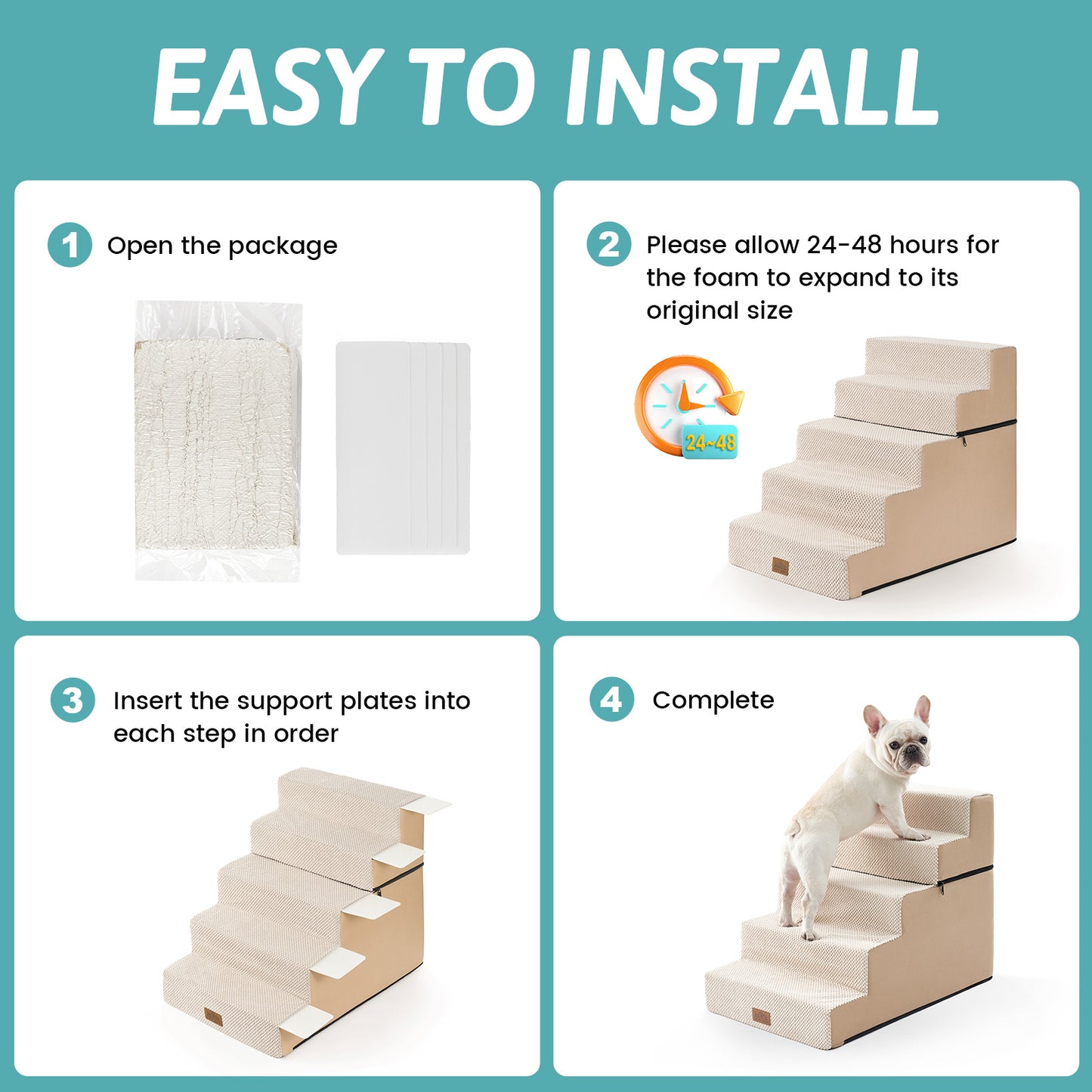 EASY TO INSTALL

1 Open the package

2 Please allow 24-48 hours for the foam to expand to its original size

24~48

3 Insert the support plates into each step in order

4 Complete