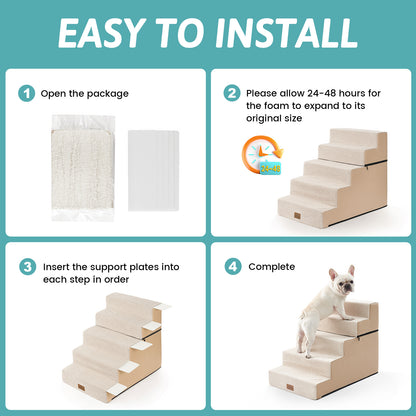 EASY TO INSTALL

1 Open the package

2 Please allow 24-48 hours for the foam to expand to its original size

24-48

3 Insert the support plates into each step in order

4 Complete