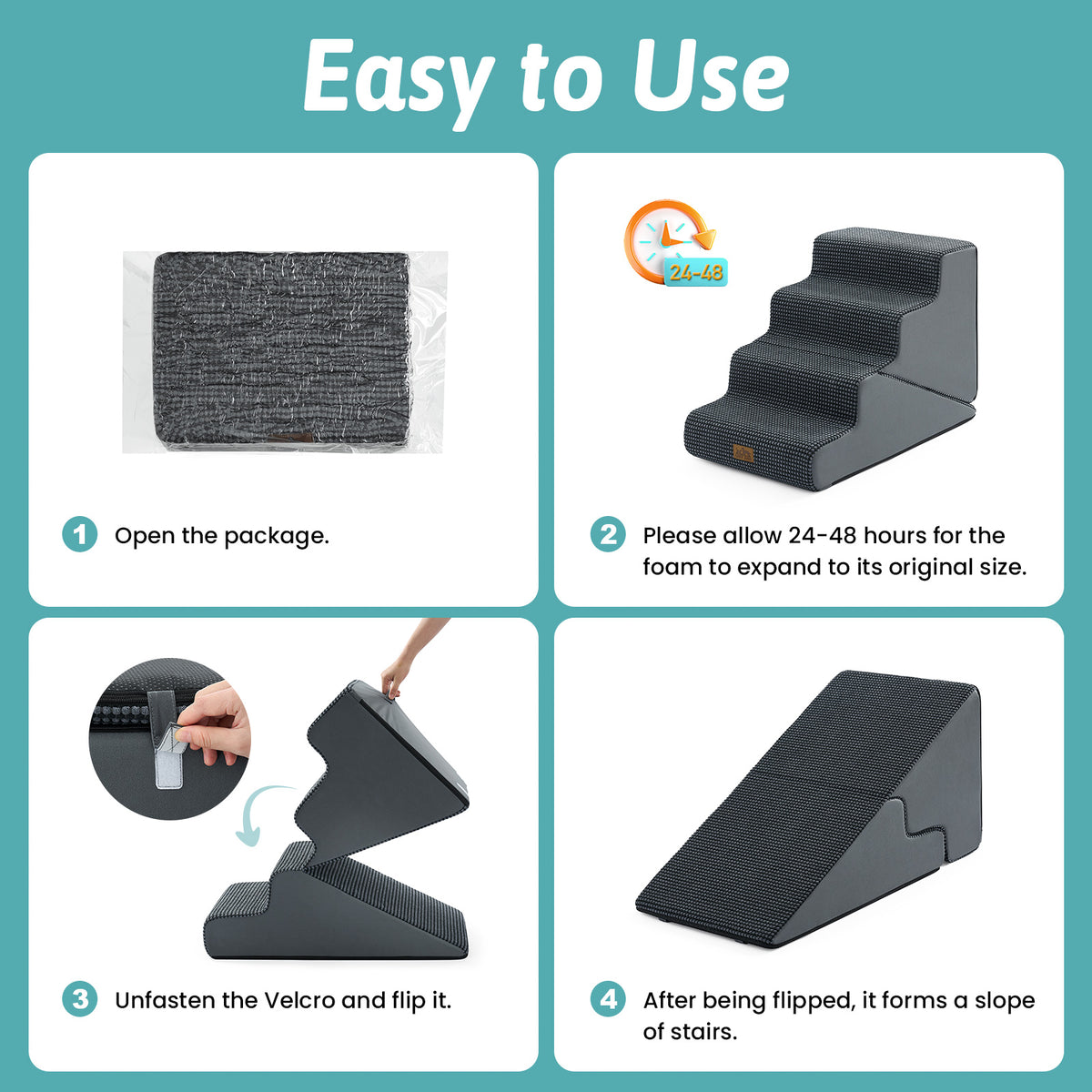 Easy to Use

24-48

1 Open the package.

2 Please allow 24-48 hours for the foam to expand to its original size.

3 Unfasten the Velcro and flip it.

4 After being flipped, it forms a slope of stairs.